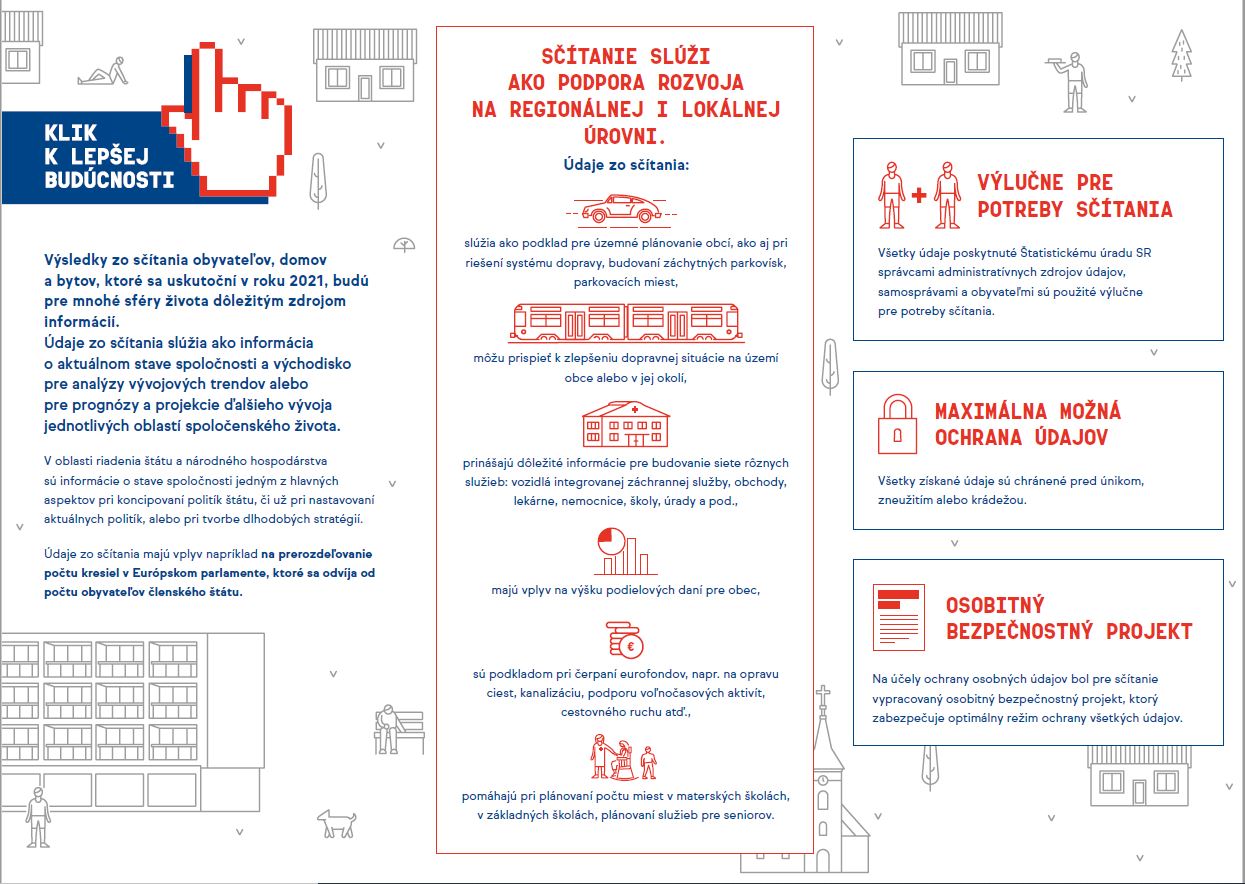 KLIK K LEPŠEJ BUDÚCNOSTI

Výsledky zo sčítania obyvateľov, domov a bytov, ktoré sa uskutoční v roku 2021, budú pre mnohé sféry života dôležitým zdrojom informácií.
Údaje zo sčítania slúžia ako informácia o aktuálnom stave spoločnosti a východisko pre analýzy vývojových trendov alebo pre prognózy a projekcie ďalšieho vývoja jednotlivých oblastí spoločenského života.

V oblasti riadenia štátu a národného hospodárstva sú informácie o stave spoločnosti jedným z hlavných aspektov pri koncipovaní politík štátu, či už pri nastavovaní aktuálnych politík, alebo pri tvorbe dlhodobých stratégií.

Údaje zo sčítania majú vplyv napríklad na prerozdeľovanie počtu kresiel v Európskom parlamente, ktoré sa odvíja od počtu obyvateľov členského štátu.

SČÍTANIE SLÚŽI AKO PODPORA ROZVOJA NA REGIONÁLNEJ I LOKÁLNEJ ÚROVNI.

Údaje zo sčítania:

slúžia ako podklad pre územné plánovanie obcí, ako aj pri riešení systému dopravy, budovaní záchytných parkovísk, parkovacích miest,

môžu prispieť k zlepšeniu dopravnej situácie na území obce alebo v jej okolí,

prinášajú dôležité informácie pre budovanie siete rôznych služieb: vozidlá integrovanej záchrannej služby, obchody, lekárne, nemocnice, školy, úrady a pod.,

majú vplyv na výšku podielových daní pre obec,

sú podkladom pri čerpaní eurofondov, napr. na opravu ciest, kanalizáciu, podporu voľnočasových aktivít, cestovného ruchu atď.,

pomáhajú pri plánovaní počtu miest v materských školách, v základných školách, plánovaní služieb pre seniorov.

VÝLUČNE PRE POTREBY SČÍTANIA

Všetky údaje poskytnuté Štatistickému úradu SR správcami administratívnych zdrojov údajov, samosprávami a obyvateľmi sú použité výlučne pre potreby sčítania.

MAXIMÁLNA MOŽNÁ OCHRANA ÚDAJOV

Všetky získané údaje sú chránené pred únikom, zneužitím alebo krádežou.

OSOBITNÝ BEZPEČNOSTNÝ PROJEKT

Na účely ochrany osobných údajov bol pre sčítanie vypracovaný osobitný bezpečnostný projekt, ktorý zabezpečuje optimálny režim ochrany všetkých údajov.